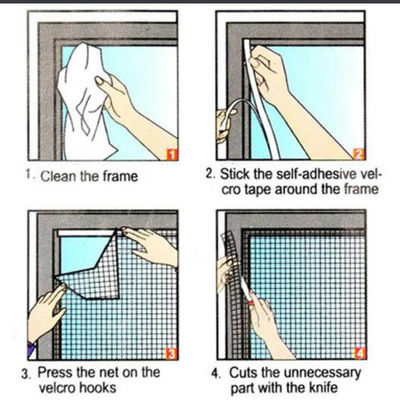 1

1. Clean the frame

2

2. Stick the self-adhesive velcro tape around the frame

3

3. Press the net on the velcro hooks

4

4. Cuts the unnecessary part with the knife